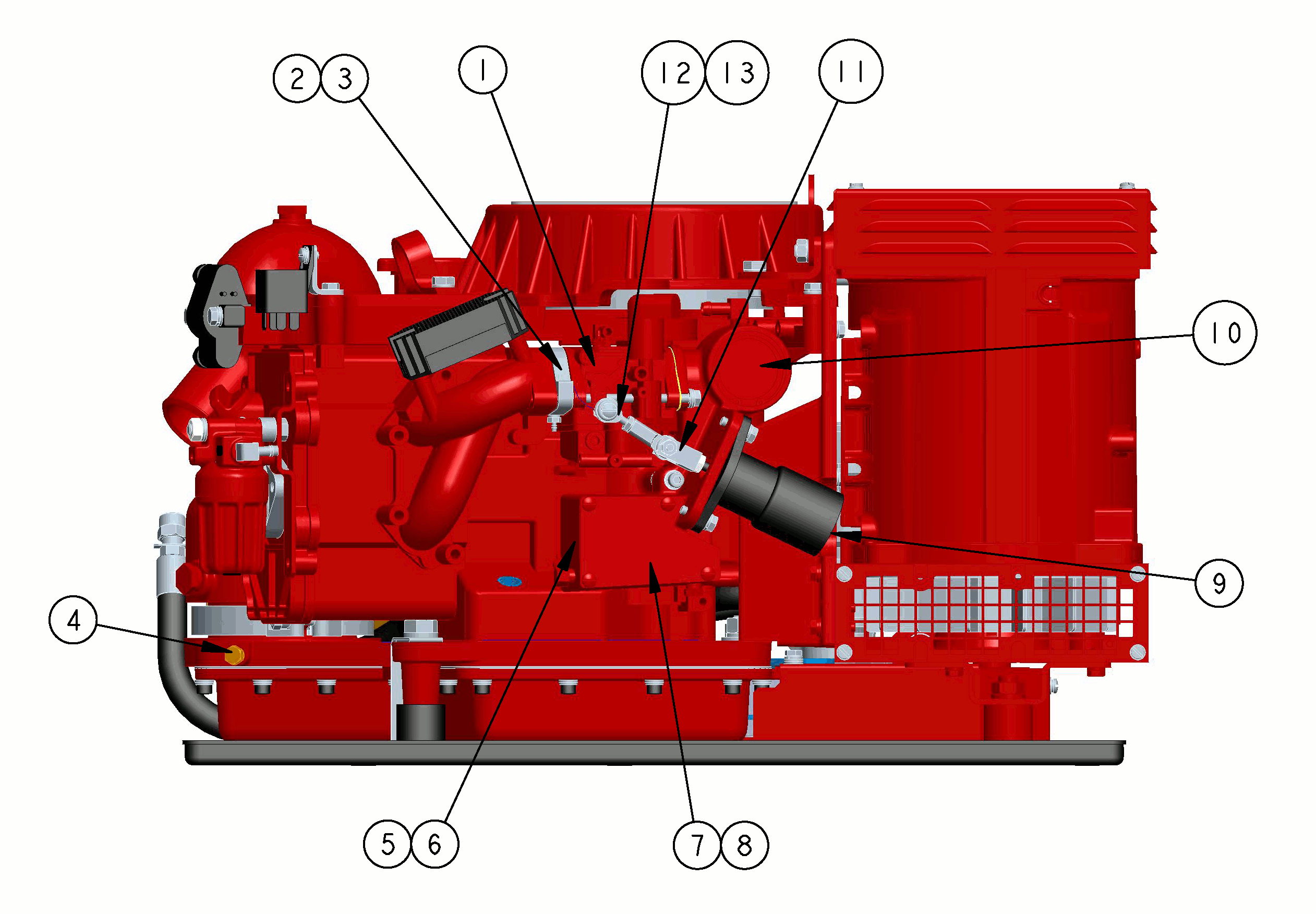 2 3
1
12 13
11
10
9
4
5 6
7 8