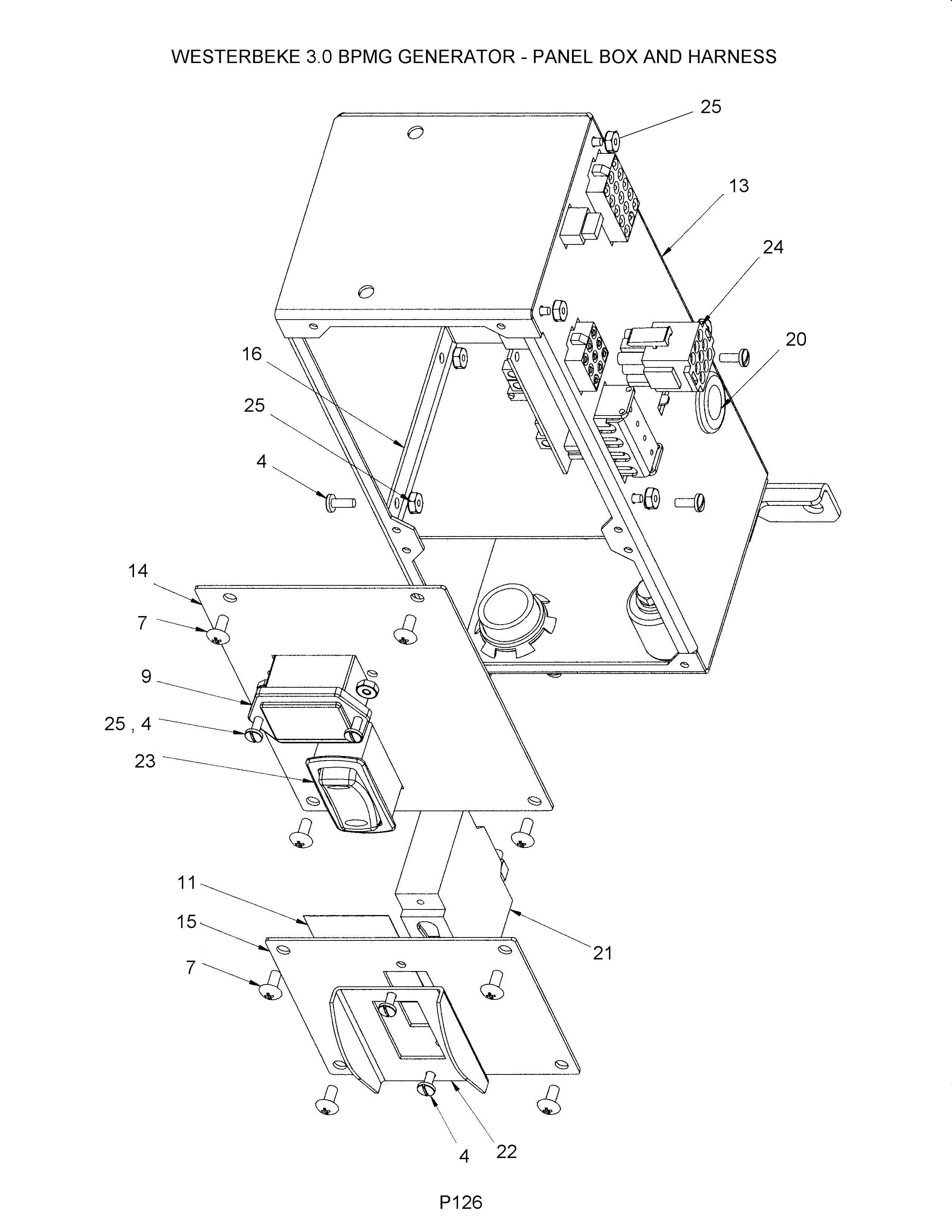 WESTERBEKE 3.0 BPMG GENERATOR - PANEL BOX AND HARNESS

25
13
24
20
16
25
4
14
7
9
25 , 4
23
11
15
7
21
4
22

P126