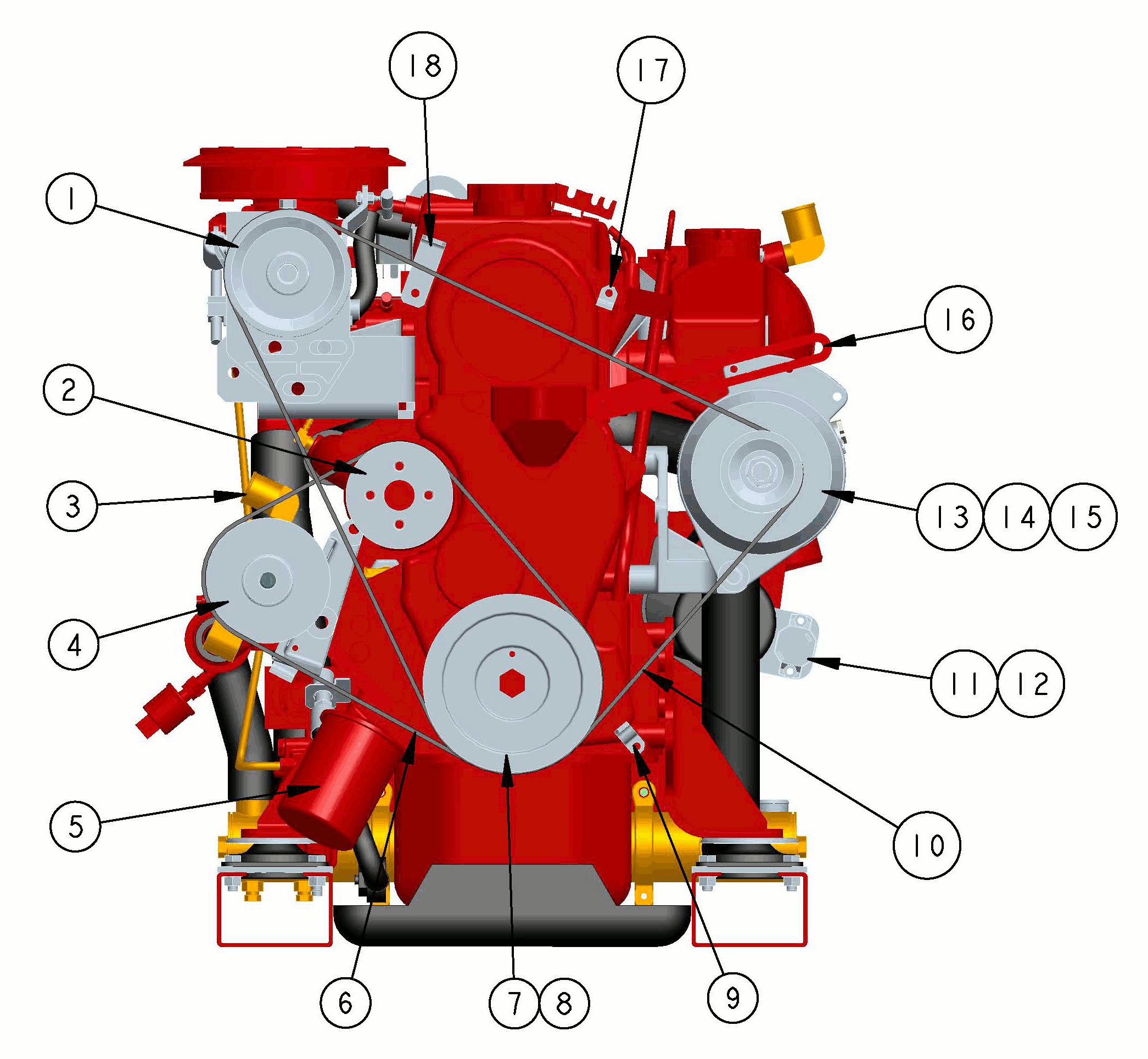 18
17
1
16
2
3
13 14 15
4
11 12
5
10
6
7 8
9