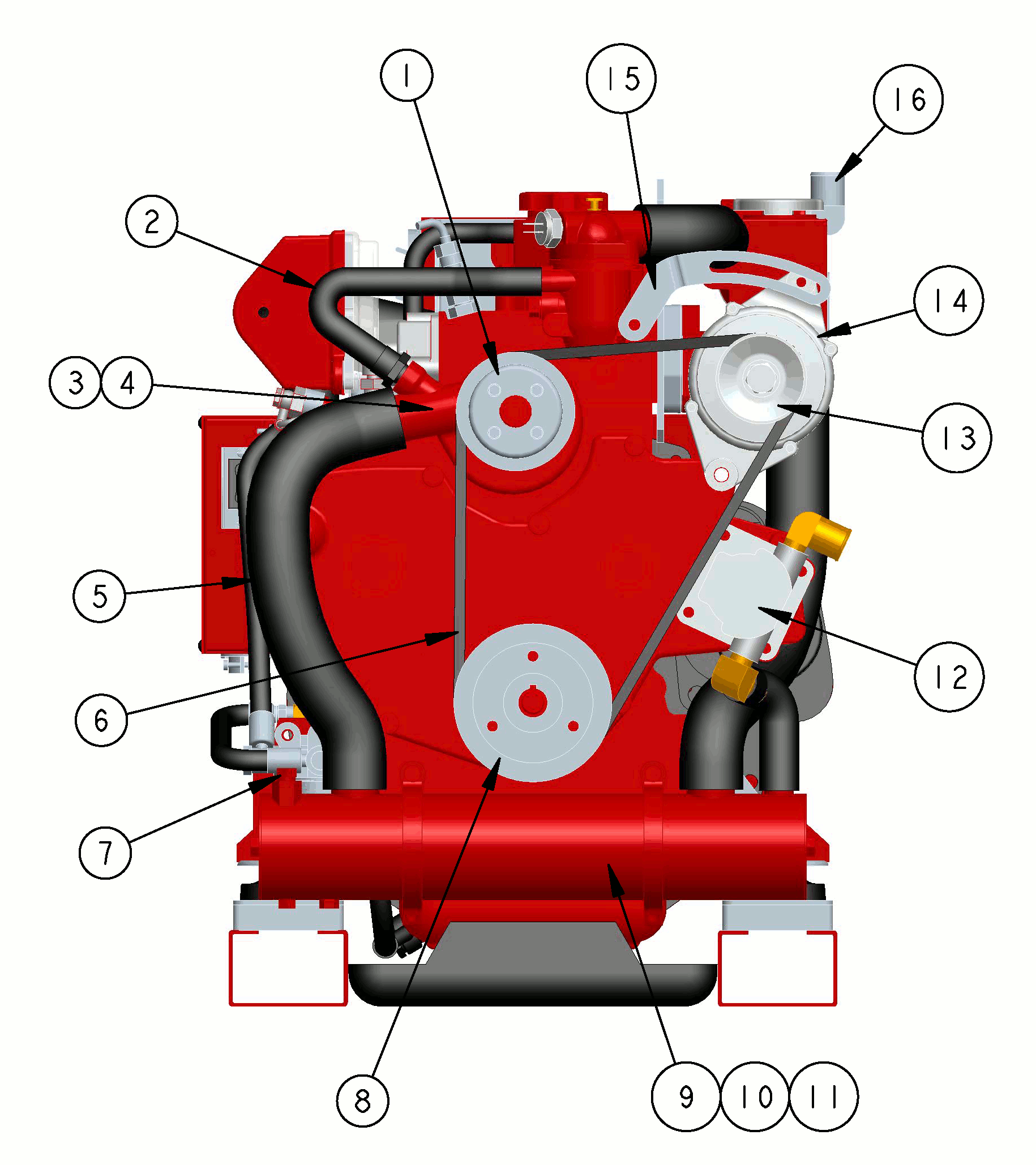 1
15
16
2
14
3
4
13
5
12
6
7
8
9
10
11