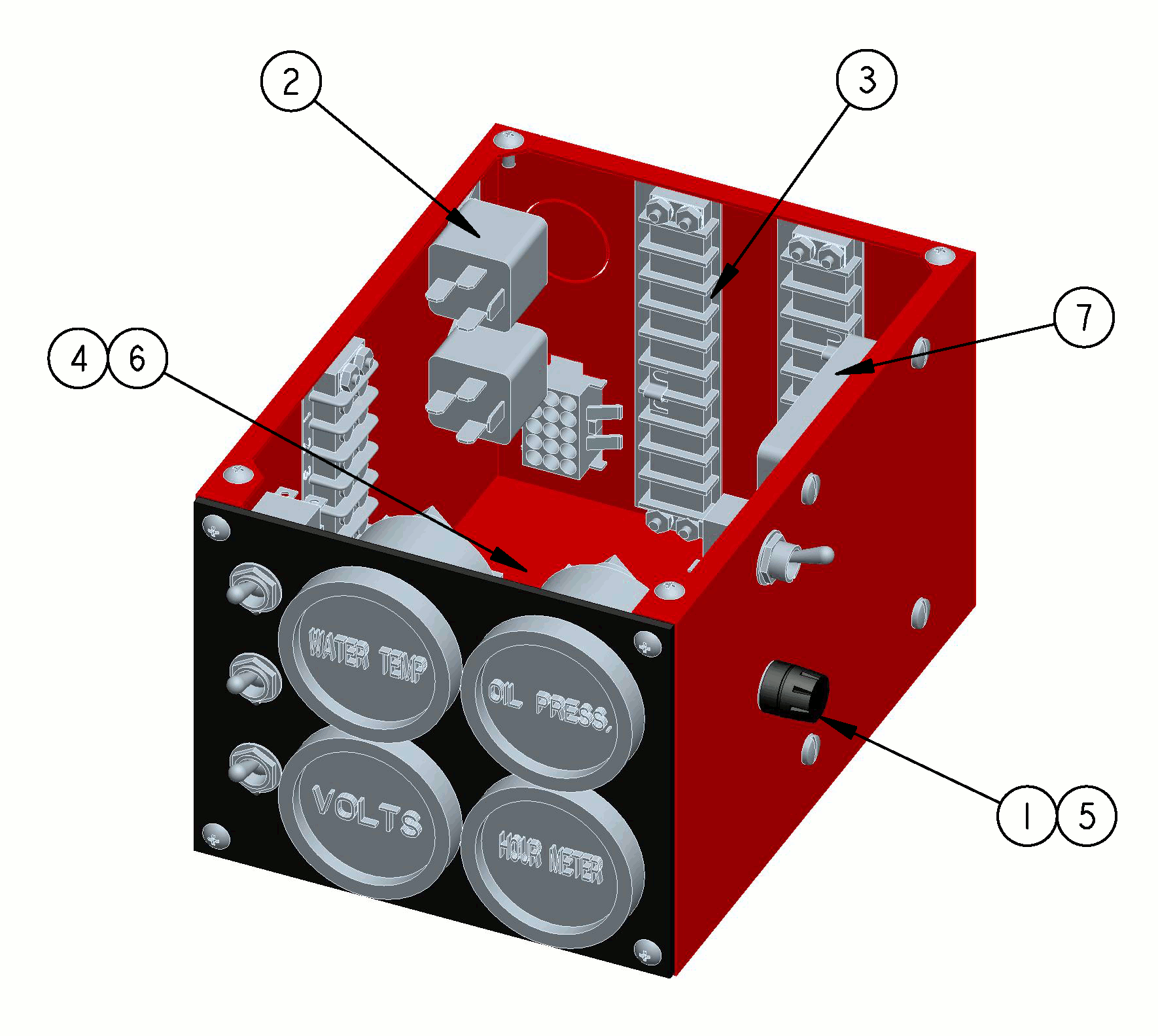 2
3
7
4
6
WATER TEMP
OIL PRESS.
VOLTS
HOUR METER
1
5