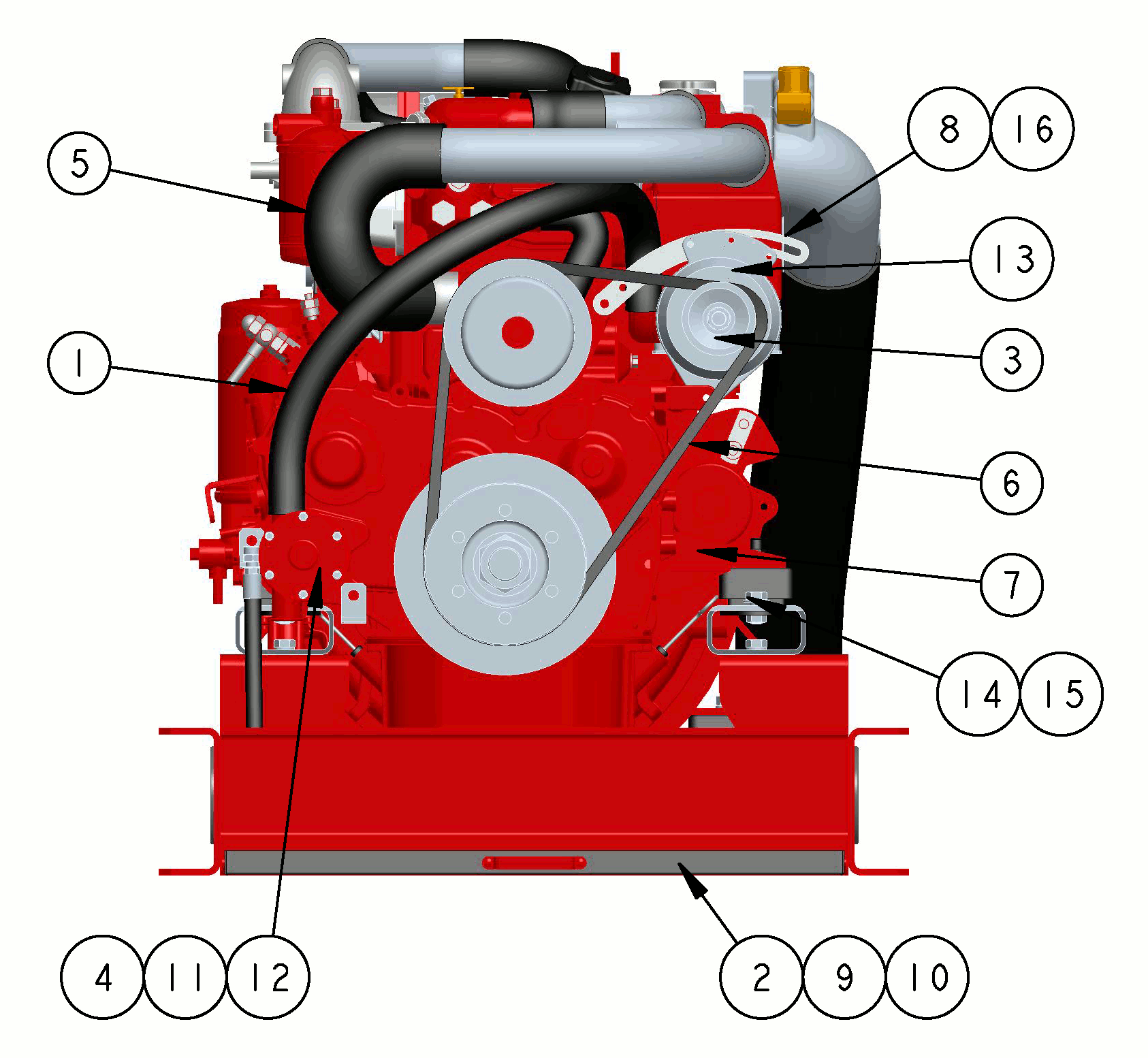 5
8
16
13
1
3
6
7
14
15
4
11
12
2
9
10