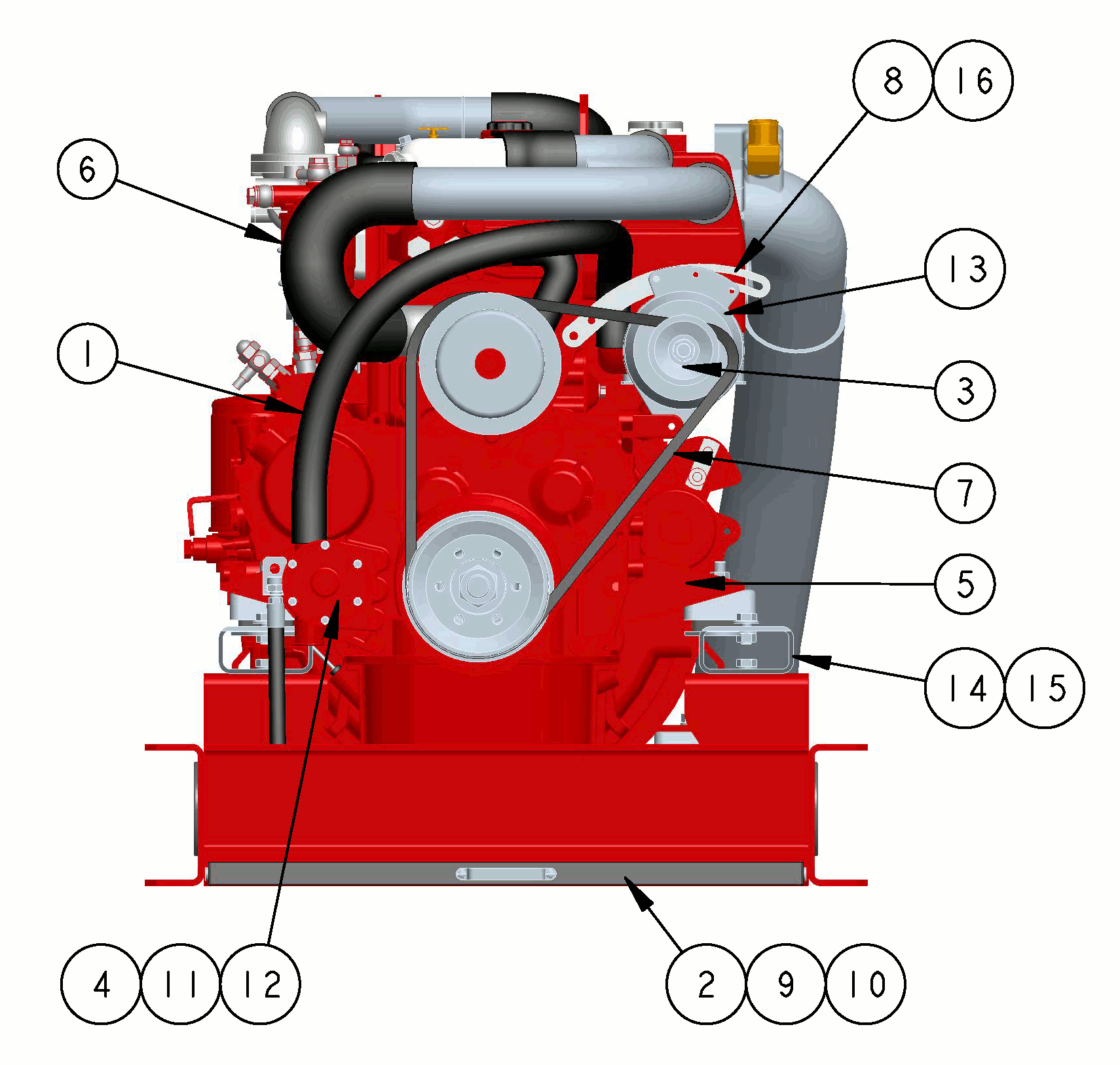 8
16
6
13
1
3
7
5
14
15
4
11
12
2
9
10