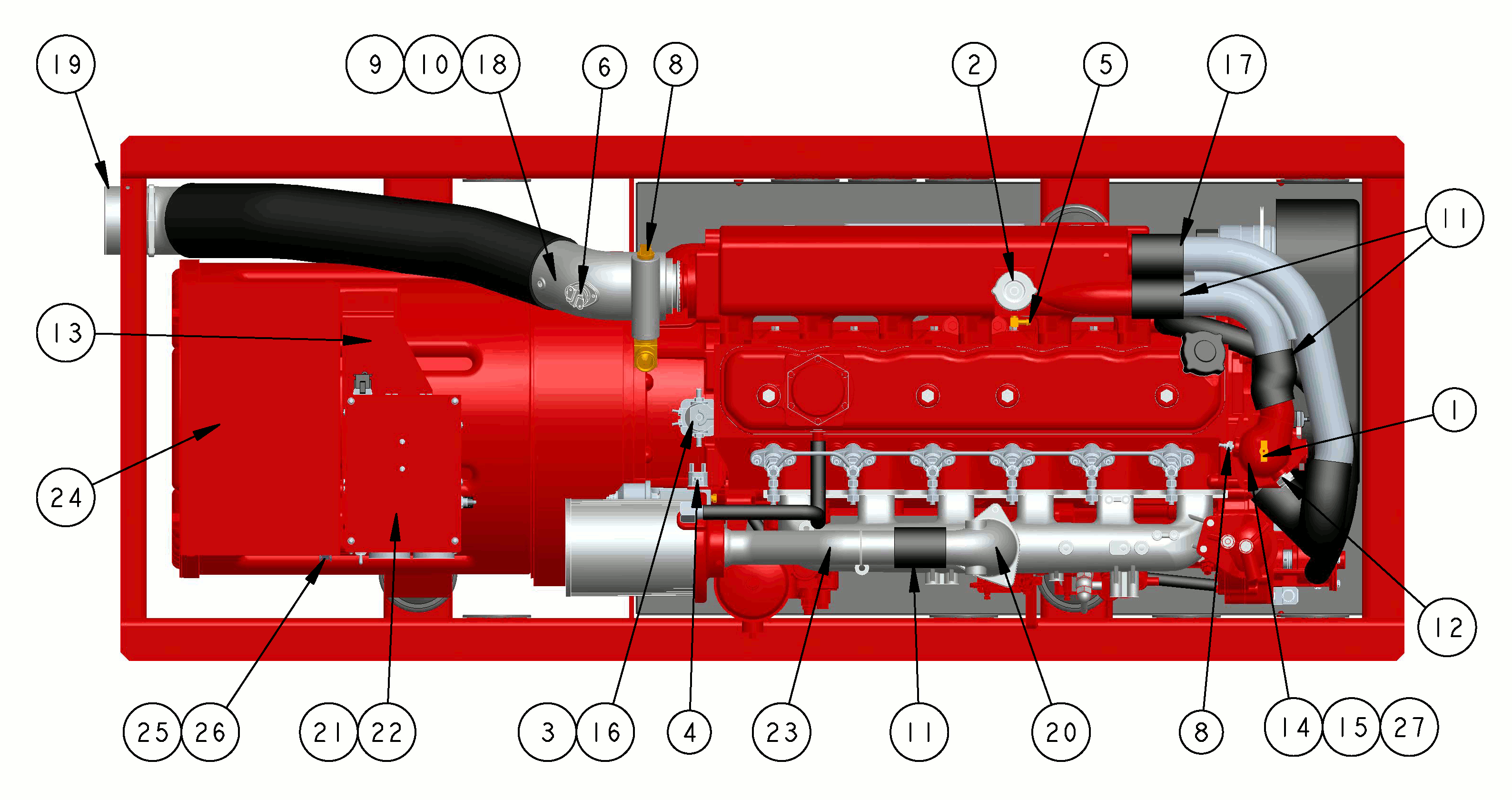 19
9 10 18
6
8
2
5
17
11
13
1
24
12
25 26
21 22
3 16
4
23
11
20
8
14 15 27