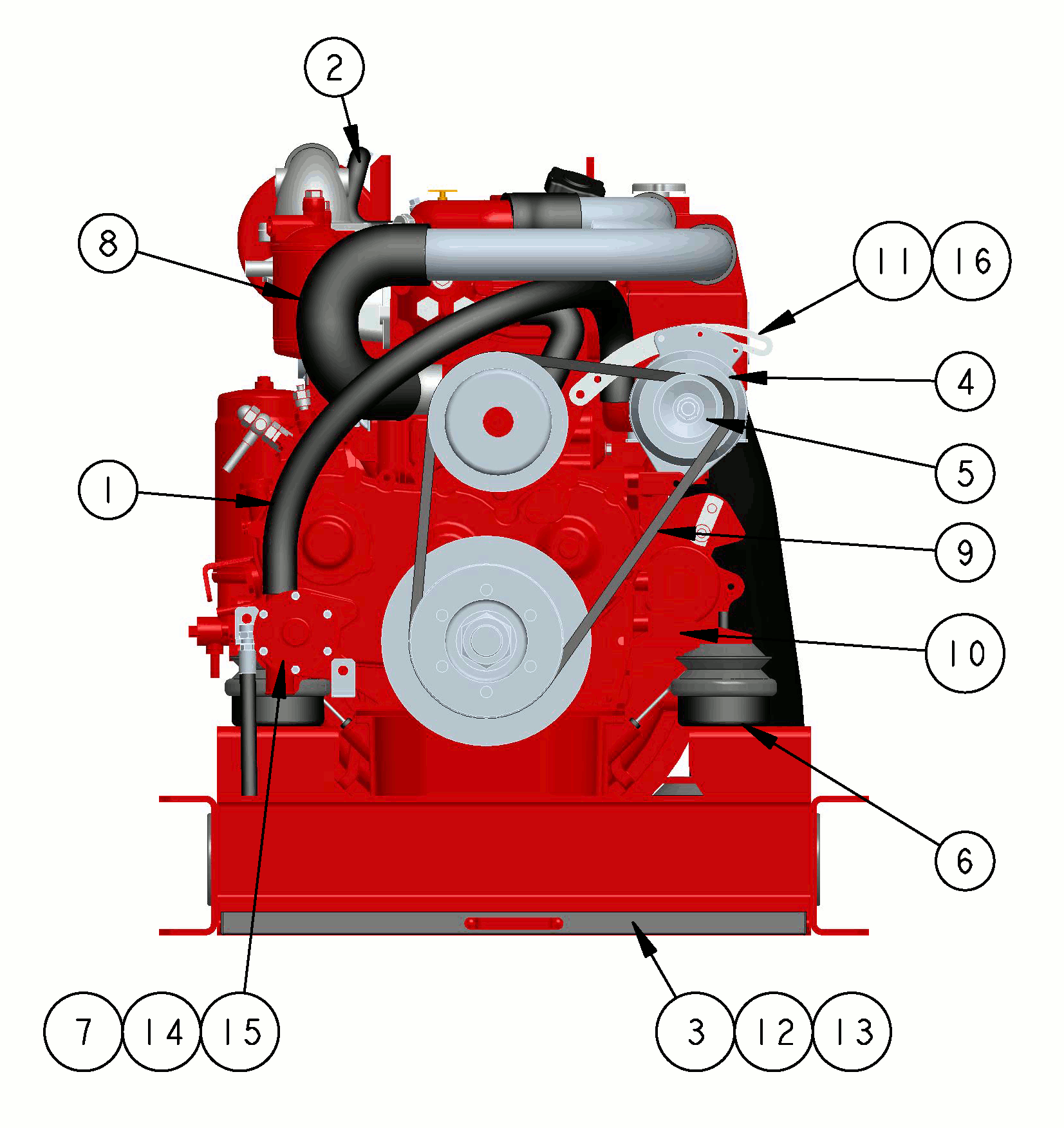 2
8
11 16
4
5
1
9
10
6
7 14 15
3 12 13