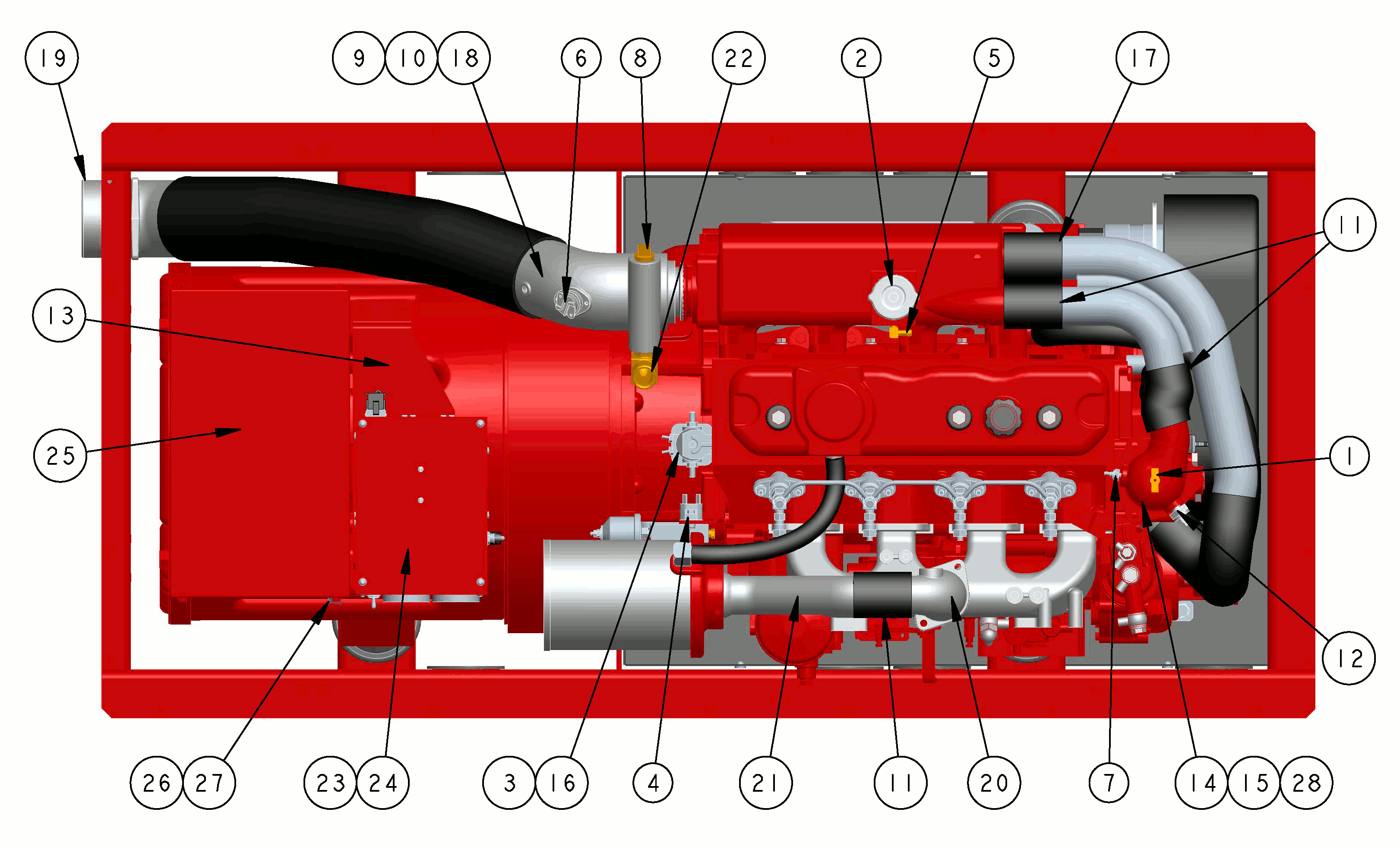 19
9
10
18
6
8
22
2
5
17
11
13
25
1
12
26
27
23
24
3
16
4
21
11
20
7
14
15
28