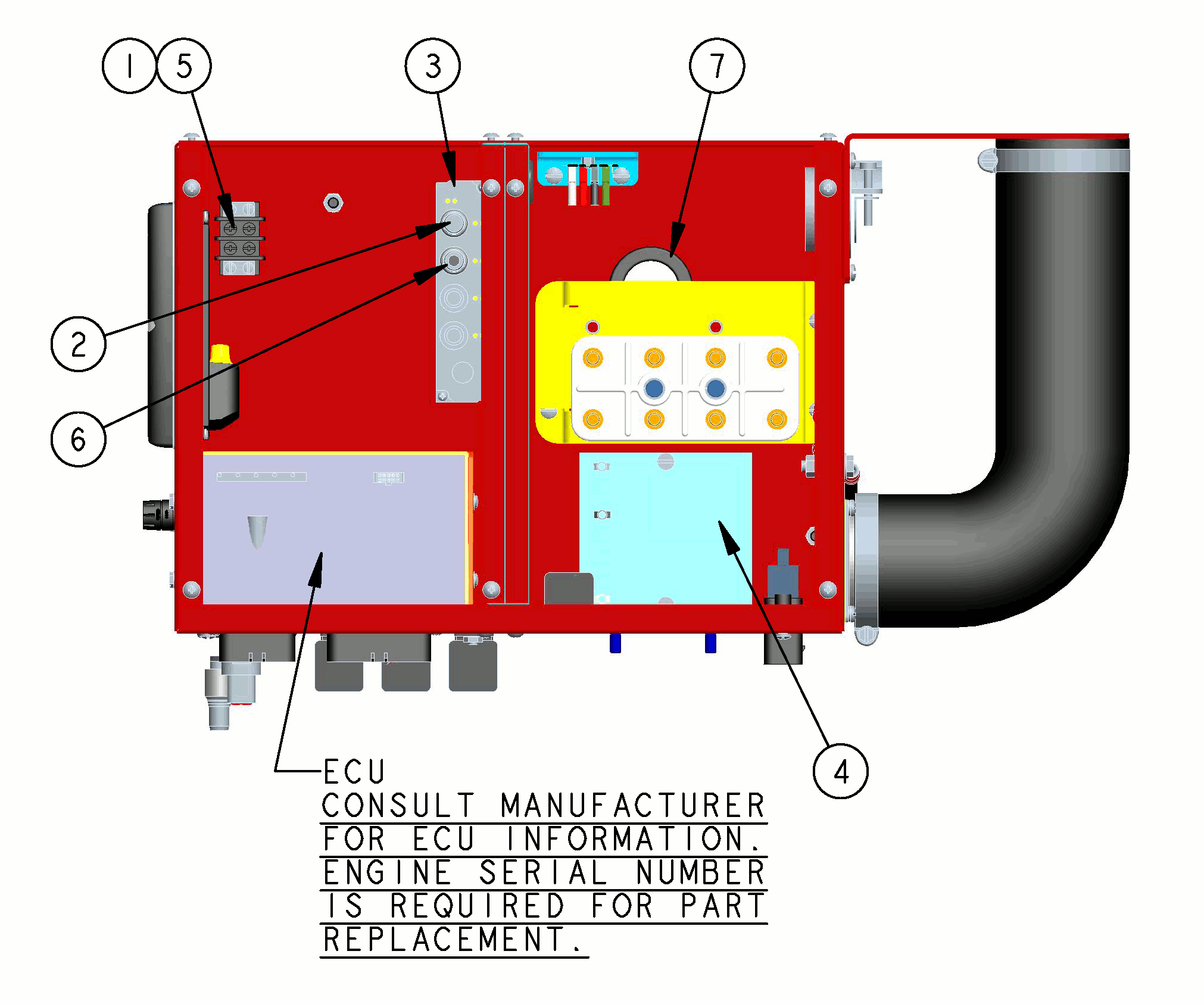 1
5
3
7
2
6
4

ECU
CONSULT MANUFACTURER FOR ECU INFORMATION. ENGINE SERIAL NUMBER IS REQUIRED FOR PART REPLACEMENT.