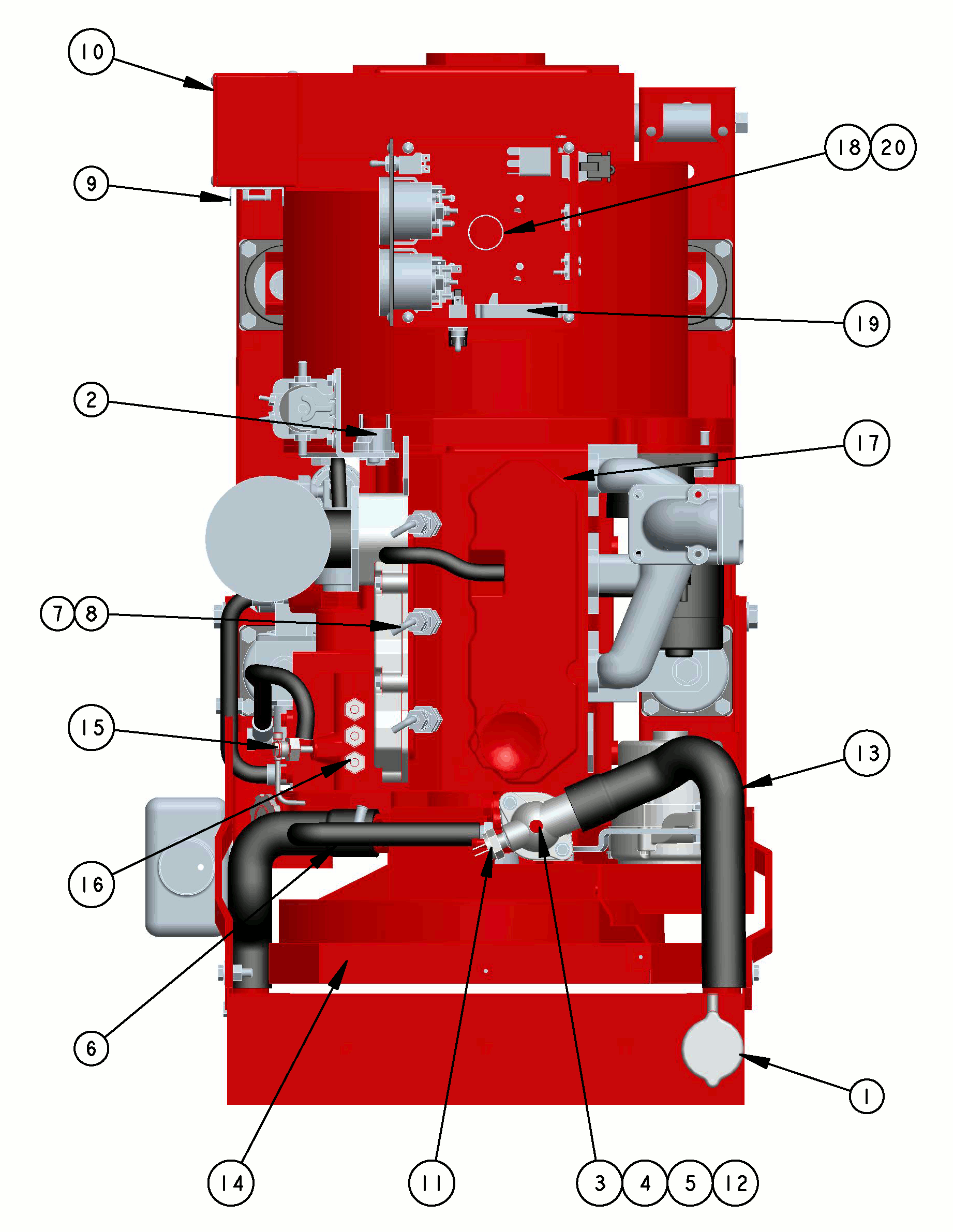 10
18
20
9
19
2
17
7
8
15
13
16
6
1
14
11
3
4
5
12