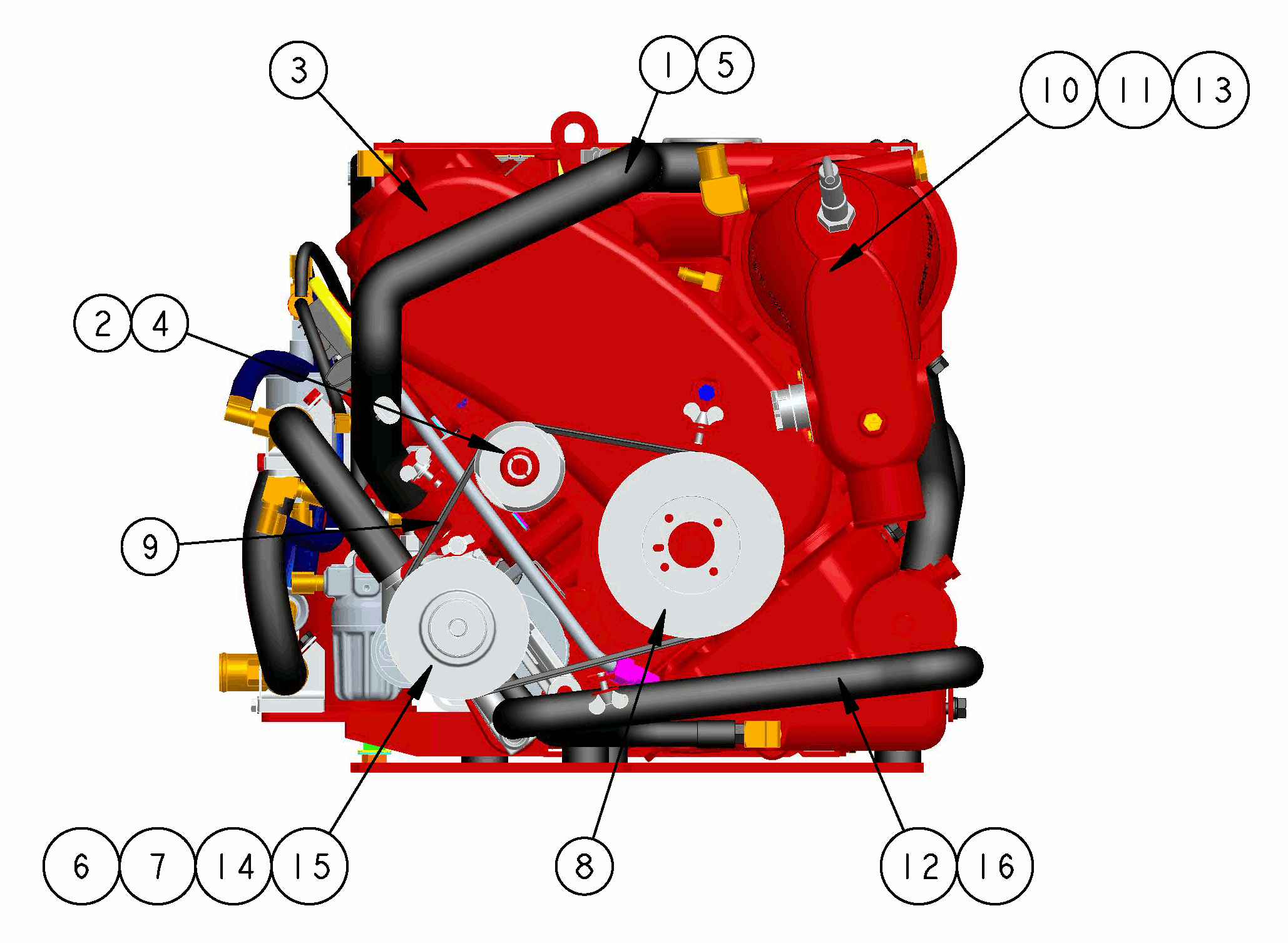 3
1 5
10 11 13
2 4
9
6 7 14 15
8
12 16