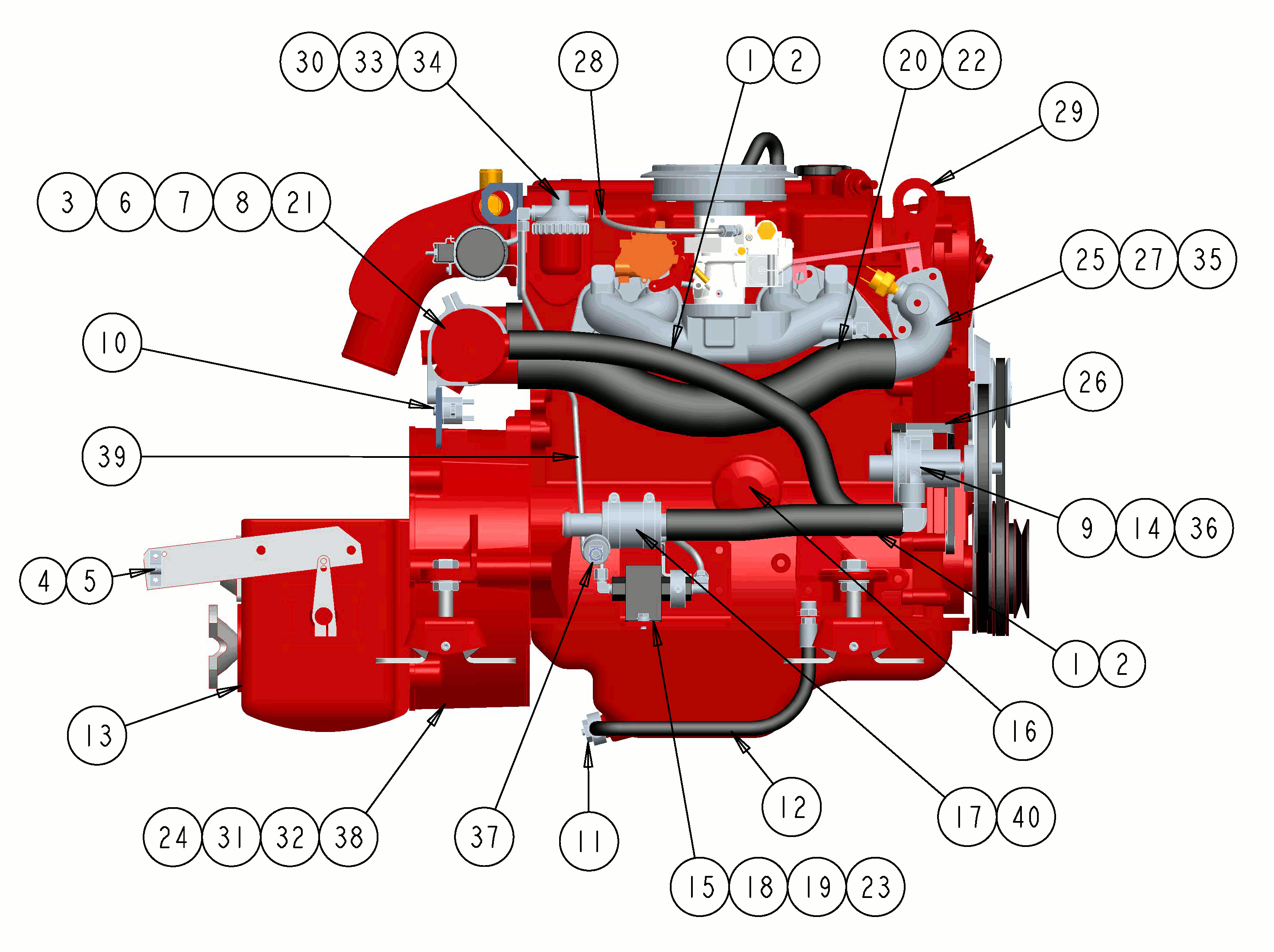 30 33 34
28
1 2
20 22
29
3 6 7 8 21
25 27 35
10
26
39
9 14 36
4 5
1 2
13
16
24 31 32 38
37
11
12
17 40
15 18 19 23