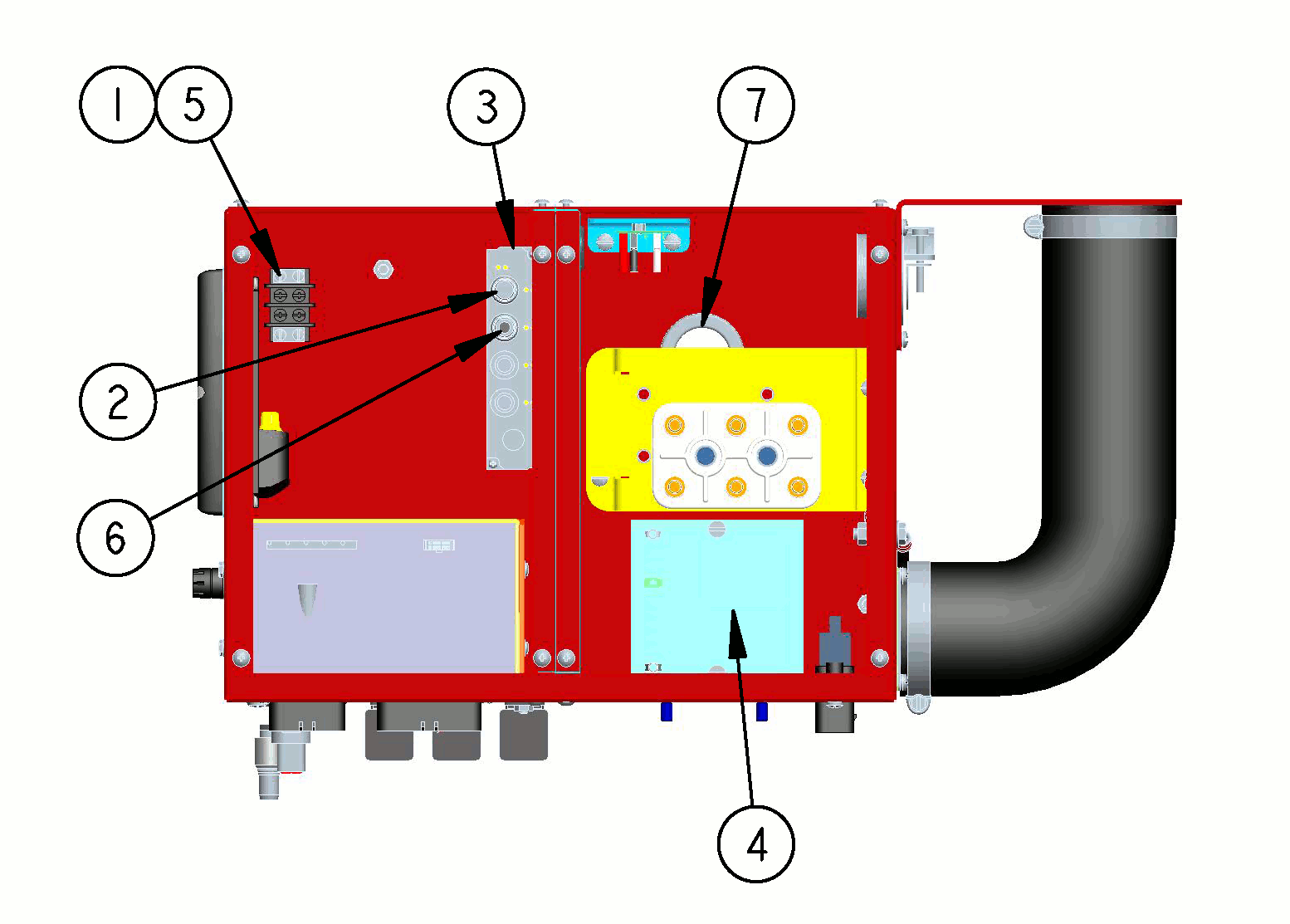 1
5
3
7
2
6
4