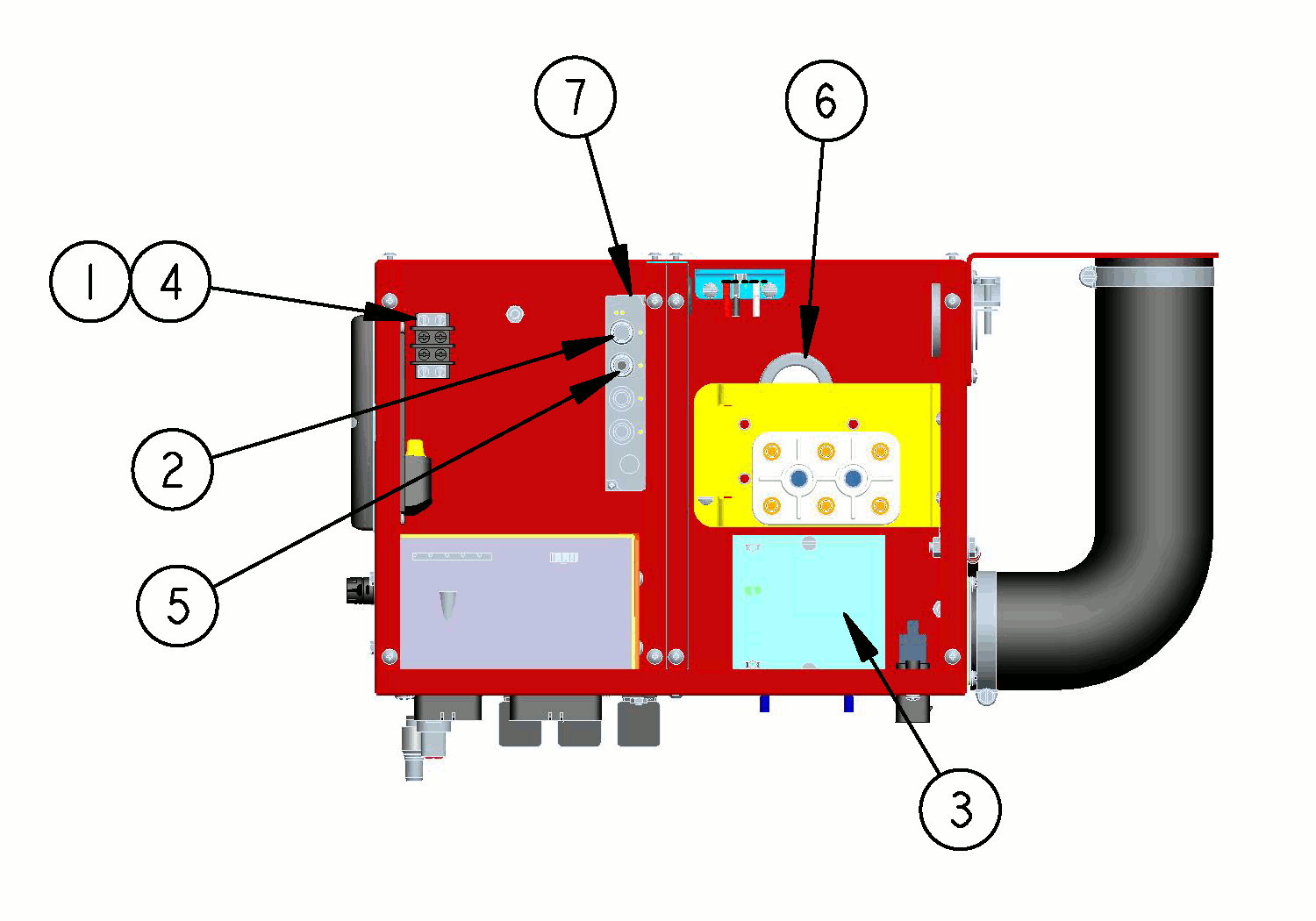 7
6
1
4
2
5
3