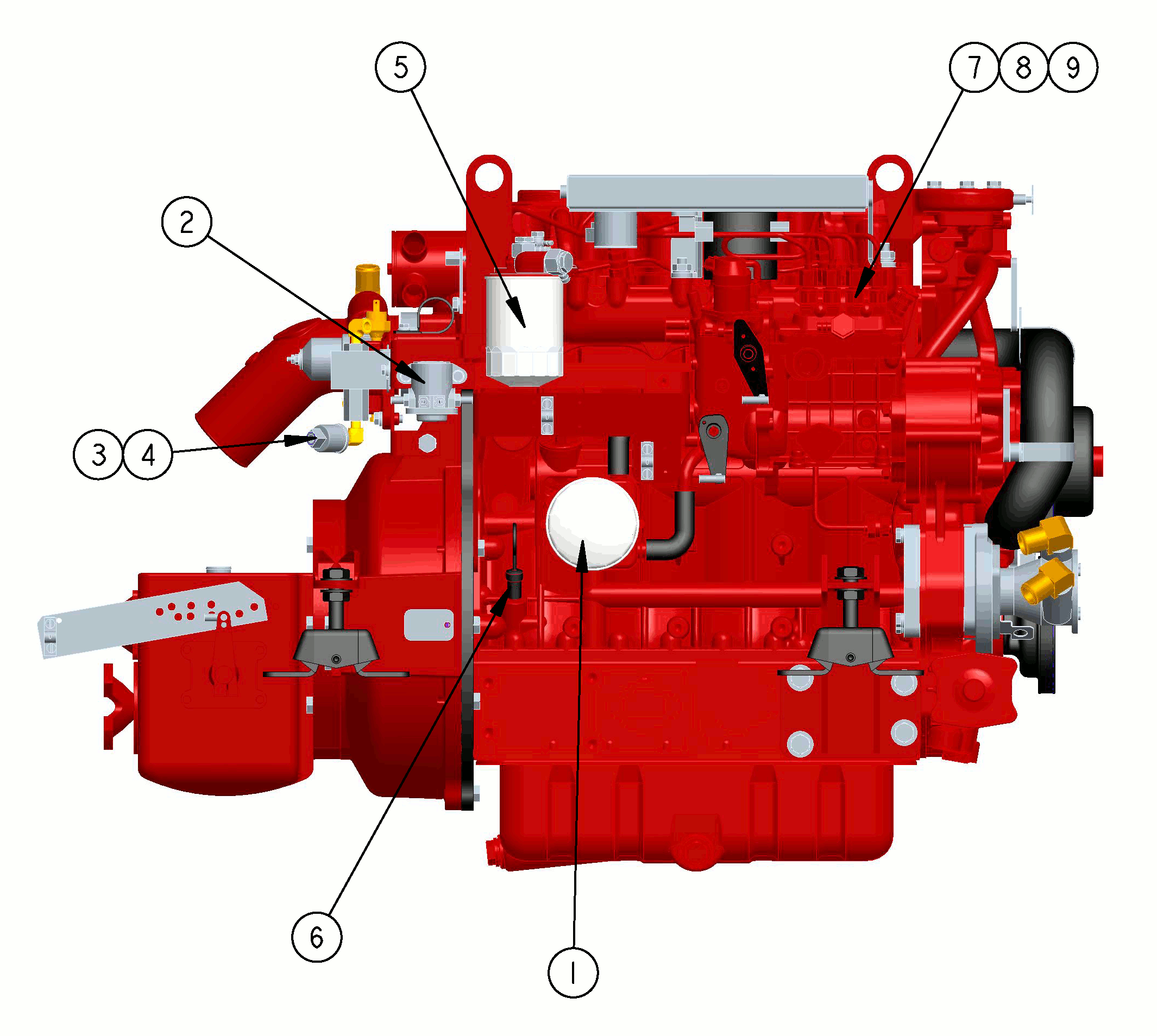 5

7 8 9

2

3 4

6

1