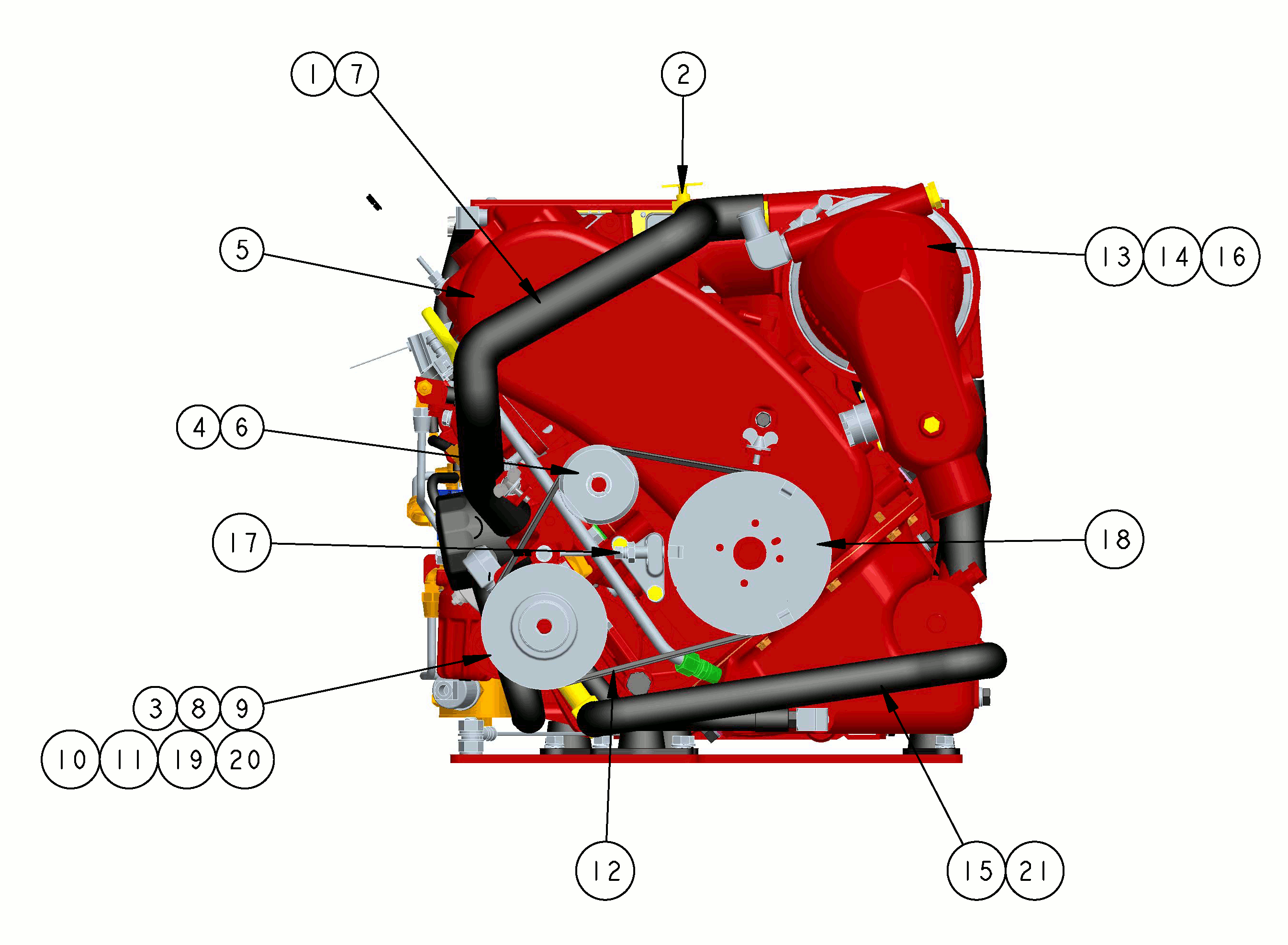 1 7
2
5
13 14 16
4 6
17
18
3 8 9
10 11 19 20
12
15 21